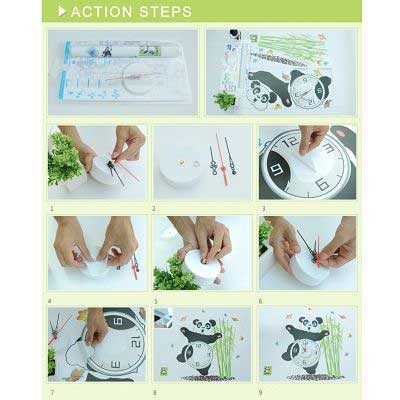 ACTION STEPS

1

2

3

4

5

6

7

8

9