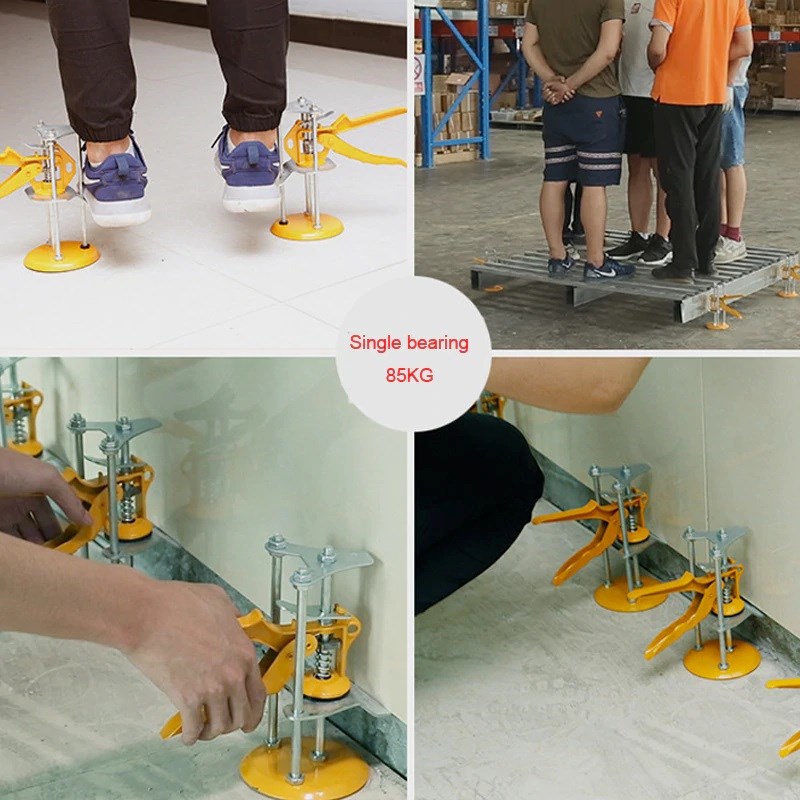 Single bearing
85KG