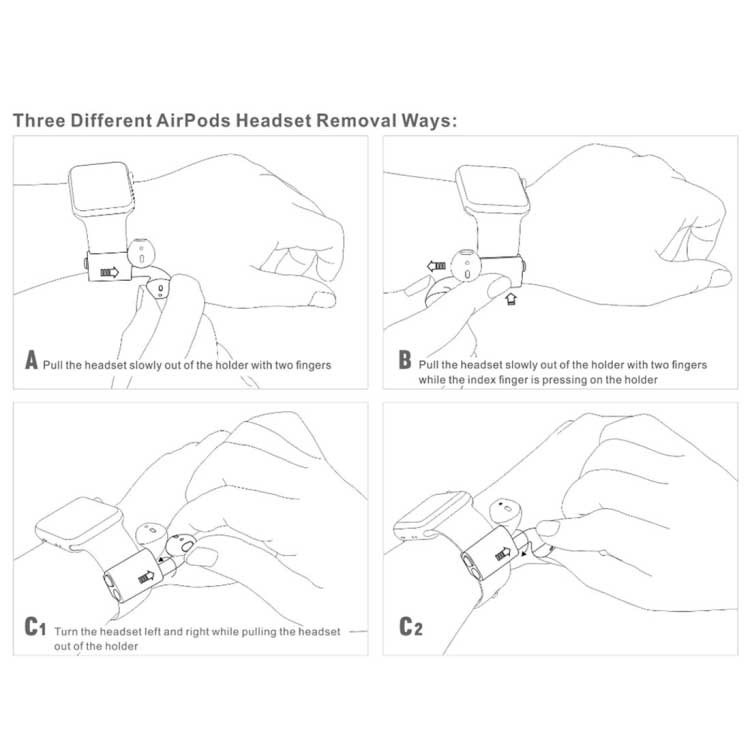 Three Different AirPods Headset Removal Ways:

A Pull the headset slowly out of the holder with two fingers

B Pull the headset slowly out of the holder with two fingers while the index finger is pressing on the holder

C1 Turn the headset left and right while pulling the headset out of the holder

C2