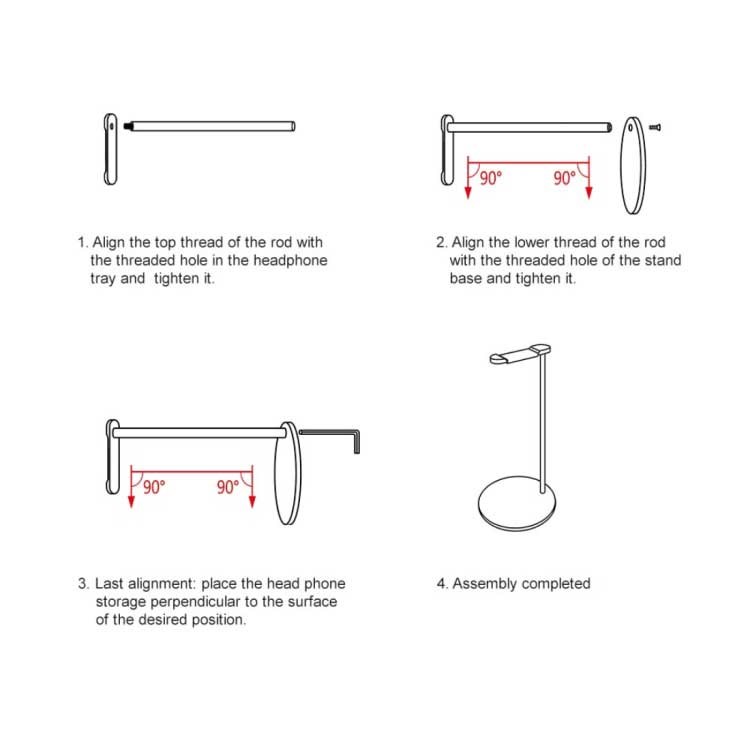 1. Align the top thread of the rod with the threaded hole in the headphone tray and tighten it.

90°

90°

2. Align the lower thread of the rod with the threaded hole of the stand base and tighten it.

90°

90°

3. Last alignment: place the head phone storage perpendicular to the surface of the desired position.

4. Assembly completed